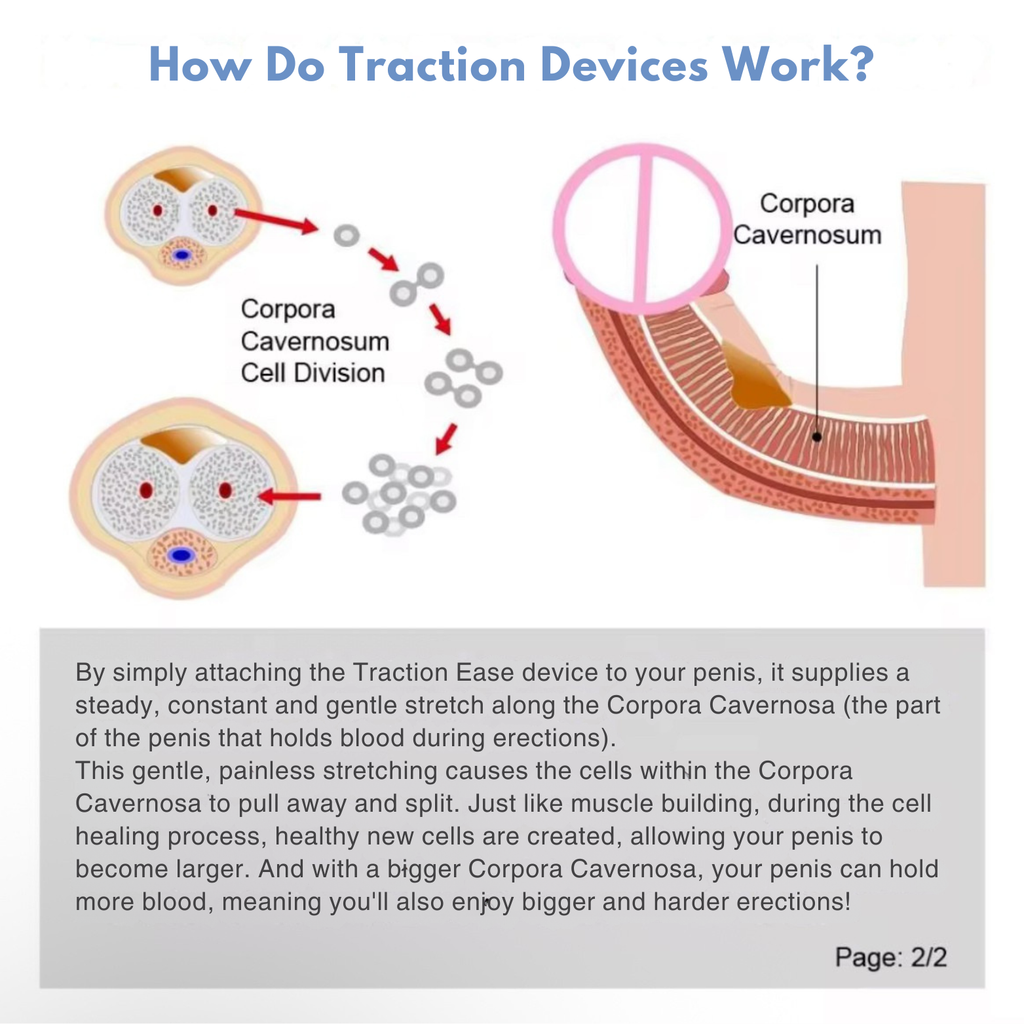 How Do Traction Devices Work?

Corpora Cavernosum Cell Division

Corpora Cavernosum

By simply attaching the Traction Ease device to your penis, it supplies a steady, constant and gentle stretch along the Corpora Cavernosa (the part of the penis that holds blood during erections).
This gentle, painless stretching causes the cells within the Corpora Cavernosa to pull away and split. Just like muscle building, during the cell healing process, healthy new cells are created, allowing your penis to become larger. And with a bigger Corpora Cavernosa, your penis can hold more blood, meaning you'll also enjoy bigger and harder erections!

Page: 2/2