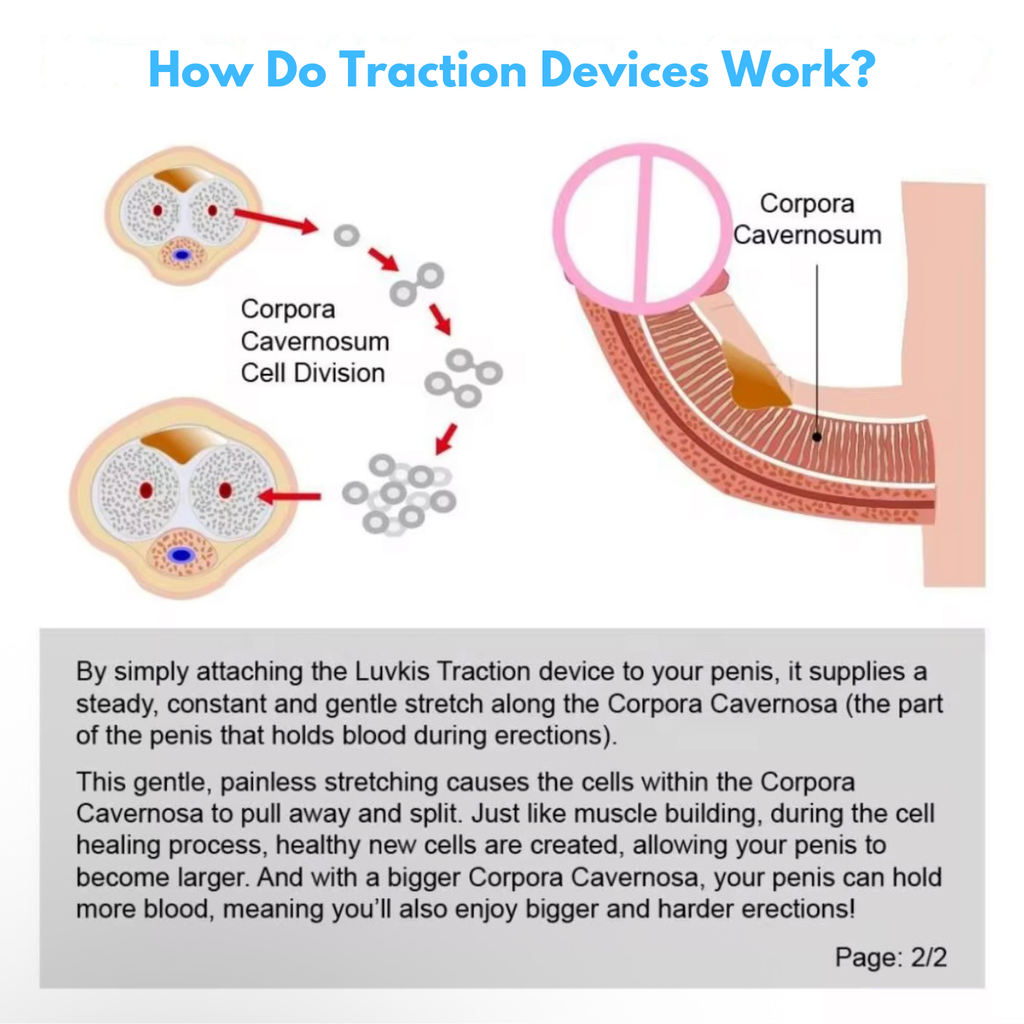 How Do Traction Devices Work?

Corpora Cavernosum Cell Division

Corpora Cavernosum

By simply attaching the Luvkis Traction device to your penis, it supplies a steady, constant and gentle stretch along the Corpora Cavernosa (the part of the penis that holds blood during erections).

This gentle, painless stretching causes the cells within the Corpora Cavernosa to pull away and split. Just like muscle building, during the cell healing process, healthy new cells are created, allowing your penis to become larger. And with a bigger Corpora Cavernosa, your penis can hold more blood, meaning you'll also enjoy bigger and harder erections!

Page: 2/2